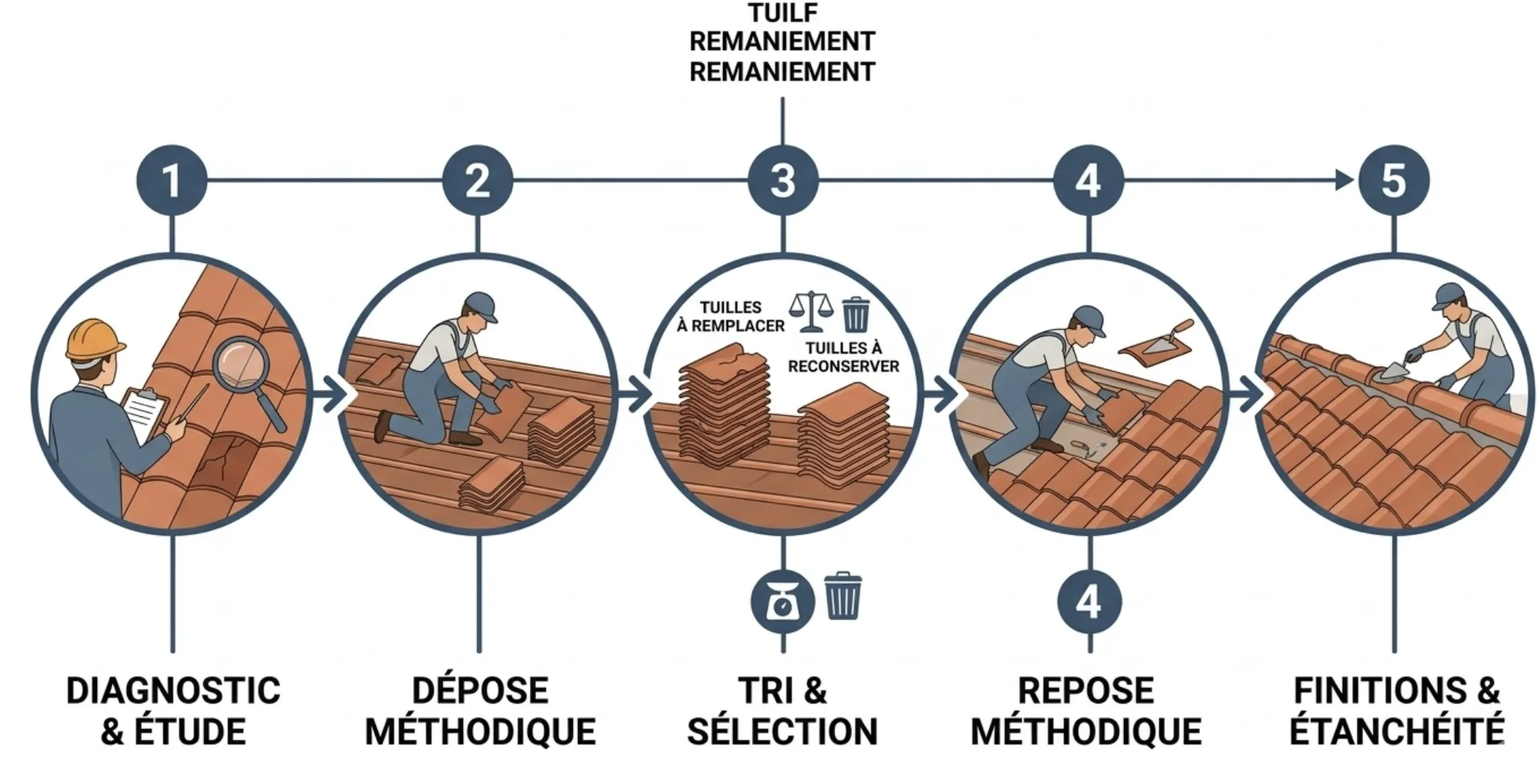 TUILF
REMANIEMENT
REMANIEMENT

1

2

3

4

5

TUILLES À REMPLACER

TUILLES À RECONSERVER

4

DIAGNOSTIC & ÉTUDE

DÉPOSE MÉTHODIQUE

TRI & SÉLECTION

REPOSE MÉTHODIQUE

FINITIONS & ÉTANCHÉITÉ